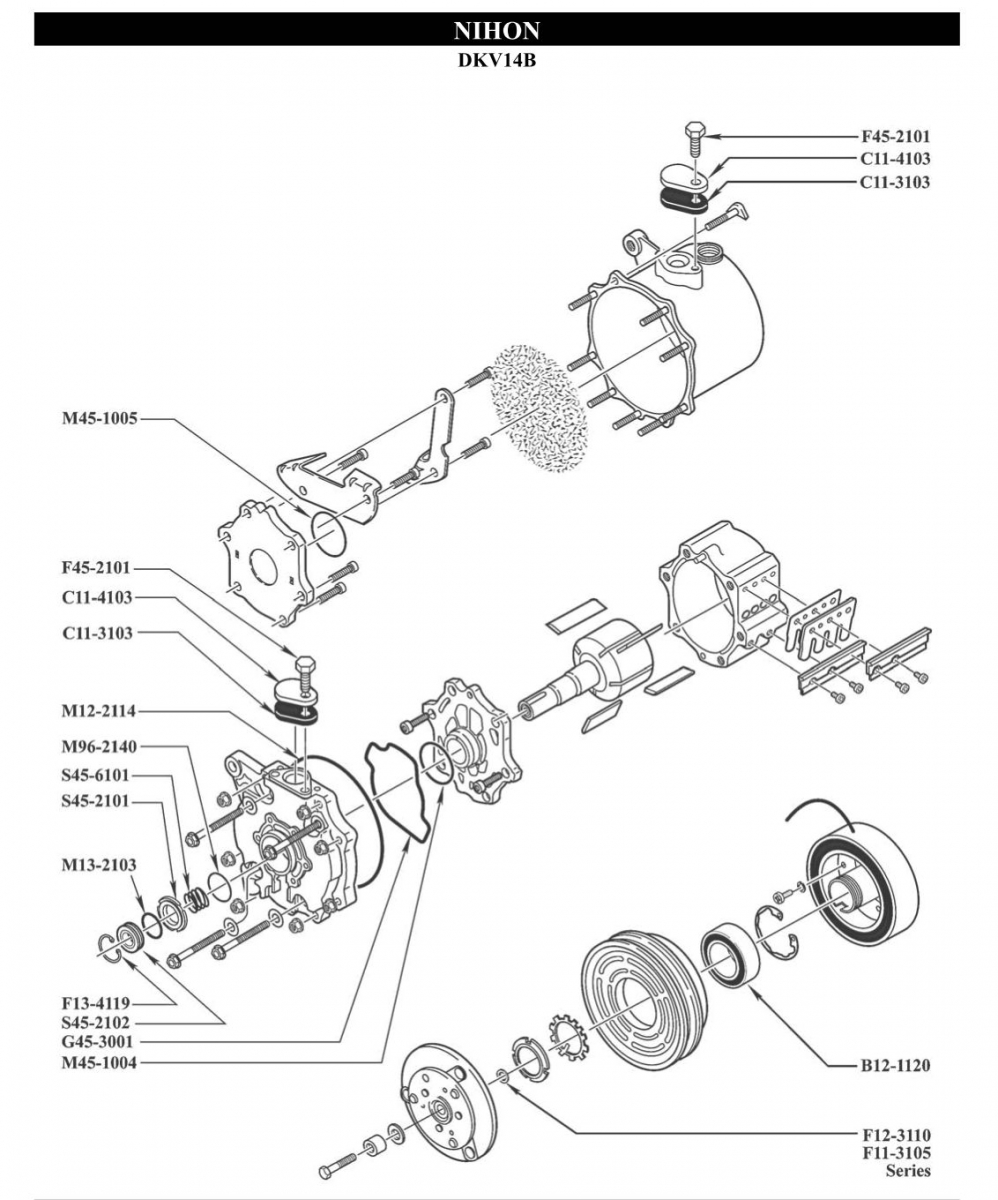 NIHON
DKV14B

F45-2101
C11-4103
C11-3103

M45-1005

F45-2101
C11-4103
C11-3103
M12-2114
M96-2140
S45-6101
S45-2101
M13-2103

F13-4119
S45-2102
G45-3001
M45-1004

B12-1120

F12-3110
F11-3105
Series