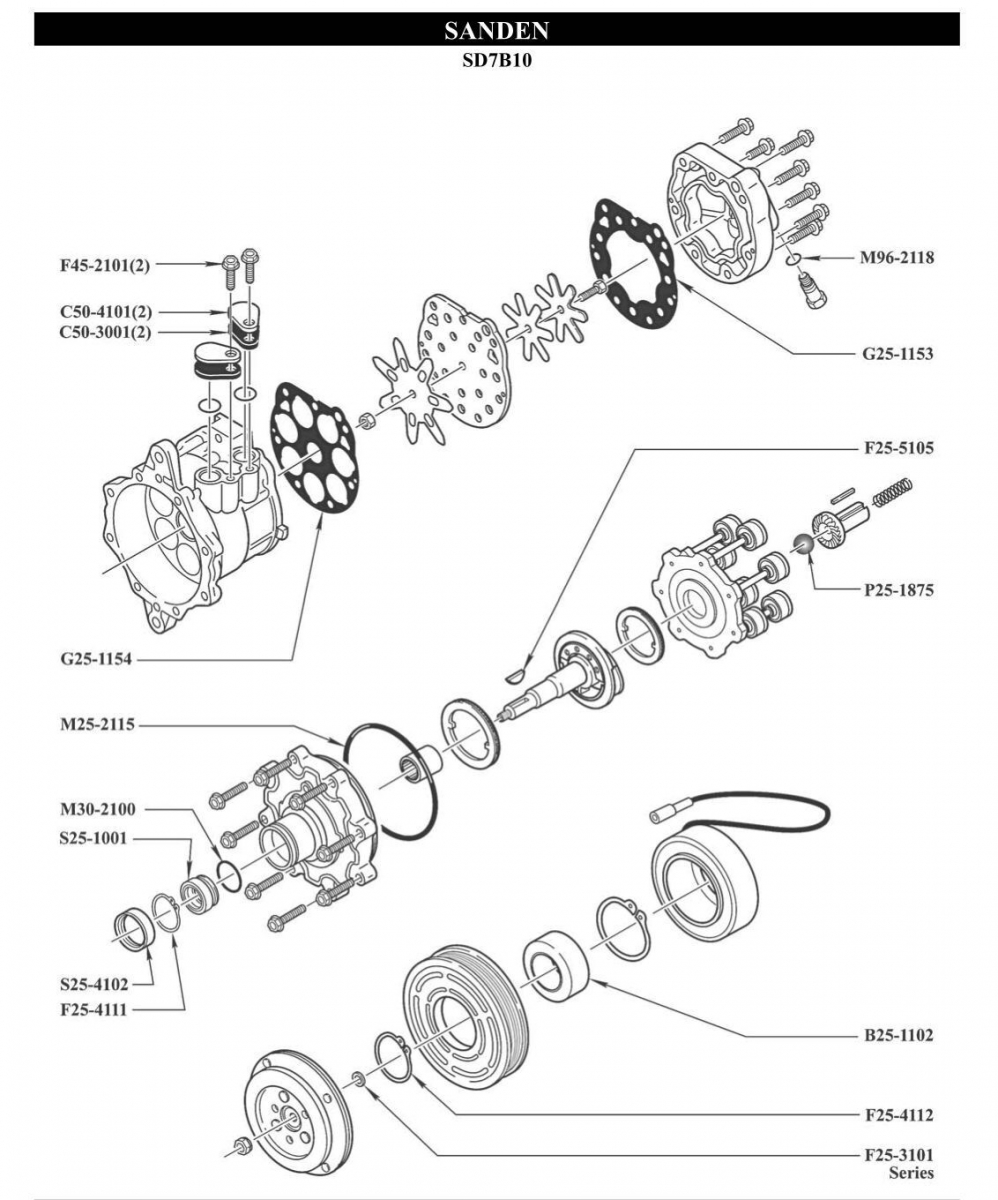 SANDEN
SD7B10

F45-2101(2)
C50-4101(2)
C50-3001(2)
M96-2118
G25-1153
F25-5105
P25-1875
G25-1154
M25-2115
M30-2100
S25-1001
S25-4102
F25-4111
B25-1102
F25-4112
F25-3101 Series